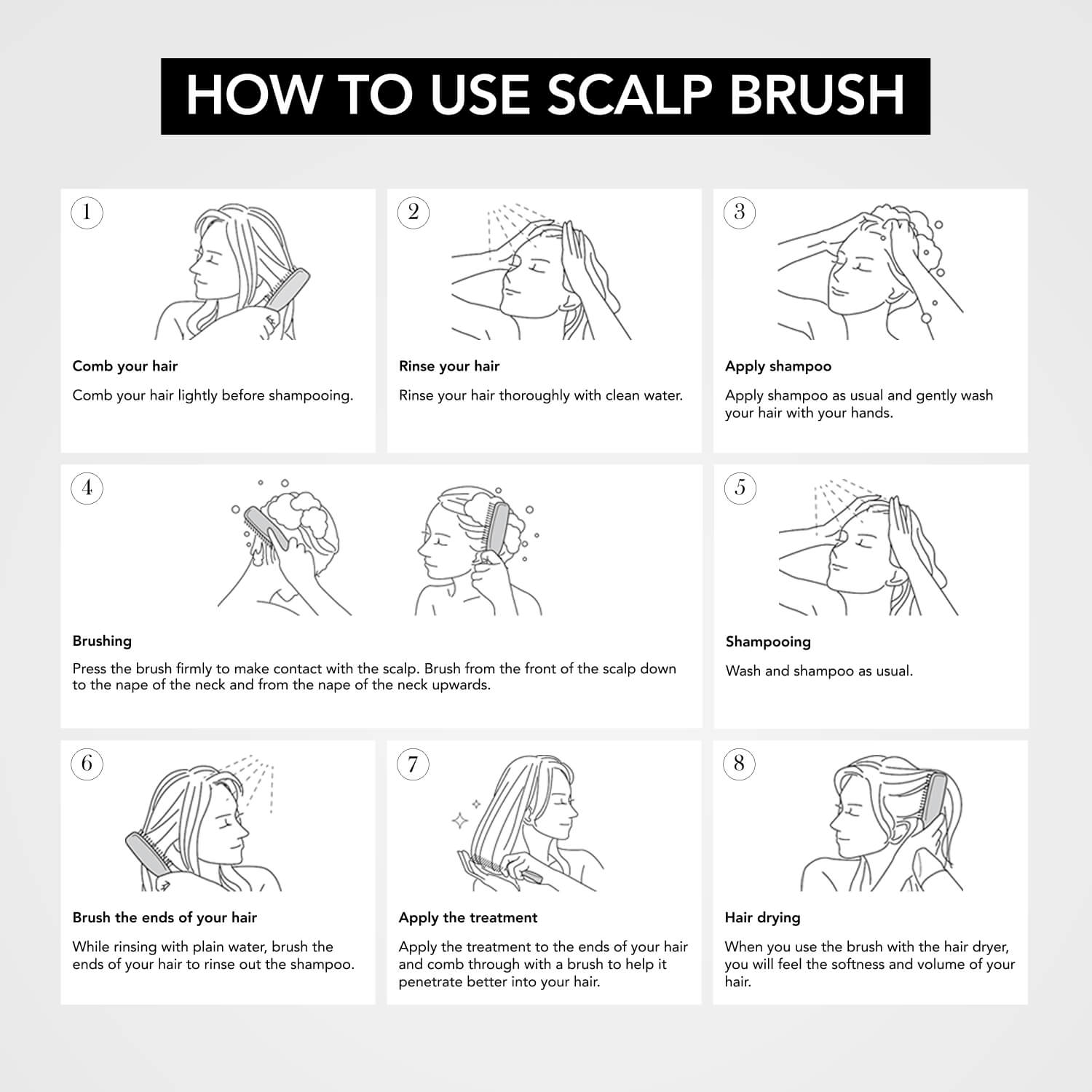 HOW TO USE SCALP BRUSH

1

Comb your hair

Comb your hair lightly before shampooing.

2

Rinse your hair

Rinse your hair thoroughly with clean water.

3

Apply shampoo

Apply shampoo as usual and gently wash your hair with your hands.

4

Brushing

Press the brush firmly to make contact with the scalp. Brush from the front of the scalp down to the nape of the neck and from the nape of the neck upwards.

5

Shampooing

Wash and shampoo as usual.

6

Brush the ends of your hair

While rinsing with plain water, brush the ends of your hair to rinse out the shampoo.

7

Apply the treatment

Apply the treatment to the ends of your hair and comb through with a brush to help it penetrate better into your hair.

8

Hair drying

When you use the brush with the hair dryer, you will feel the softness and volume of your hair.